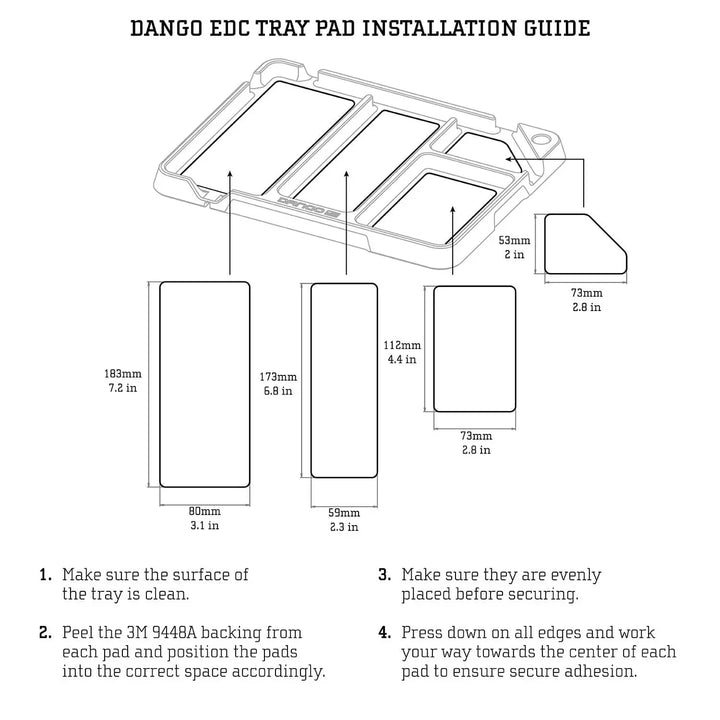 DANGO EDC TRAY PAD INSTALLATION GUIDE

DANGO

53mm
2 in

73mm
2.8 in

183mm
7.2 in

80mm
3.1 in

173mm
6.8 in

59mm
2.3 in

112mm
4.4 in

73mm
2.8 in

1. Make sure the surface of the tray is clean.

2. Peel the 3M 9448A backing from each pad and position the pads into the correct space accordingly.

3. Make sure they are evenly placed before securing.

4. Press down on all edges and work your way towards the center of each pad to ensure secure adhesion.