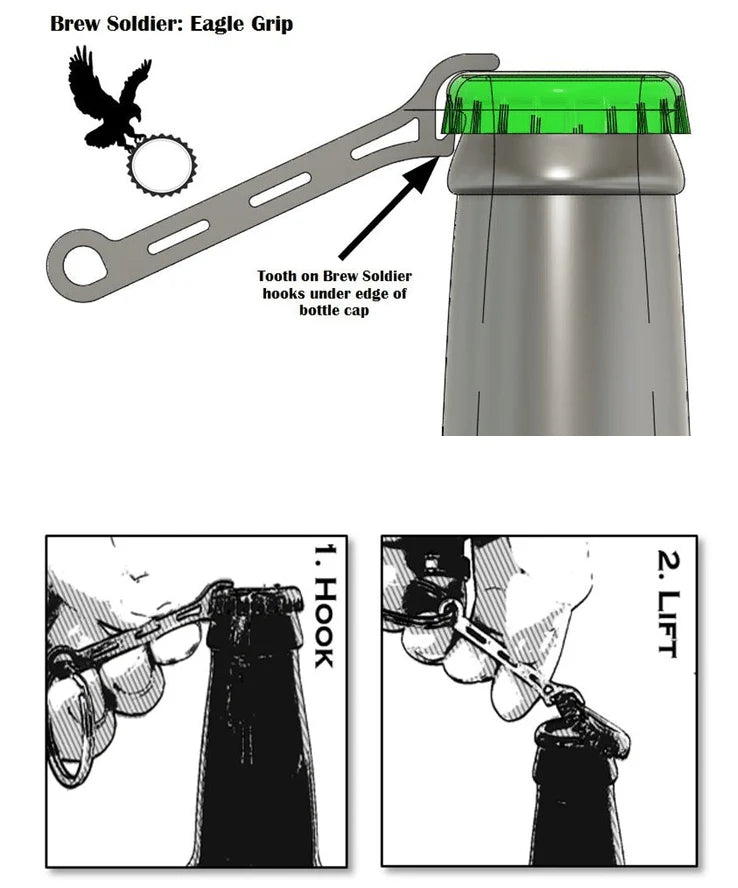 Brew Soldier: Eagle Grip

Tooth on Brew Soldier hooks under edge of bottle cap

1. HOOK

2. LIFT