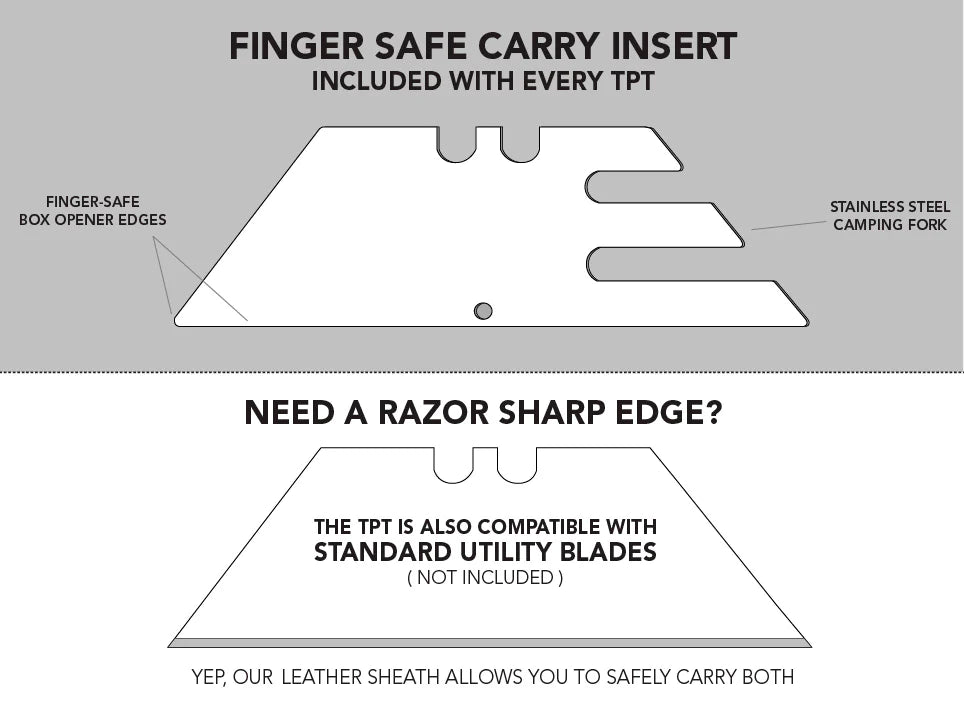 FINGER SAFE CARRY INSERT
INCLUDED WITH EVERY TPT

FINGER-SAFE
BOX OPENER EDGES

STAINLESS STEEL
CAMPING FORK

NEED A RAZOR SHARP EDGE?

THE TPT IS ALSO COMPATIBLE WITH
STANDARD UTILITY BLADES
( NOT INCLUDED )

YEP, OUR LEATHER SHEATH ALLOWS YOU TO SAFELY CARRY BOTH