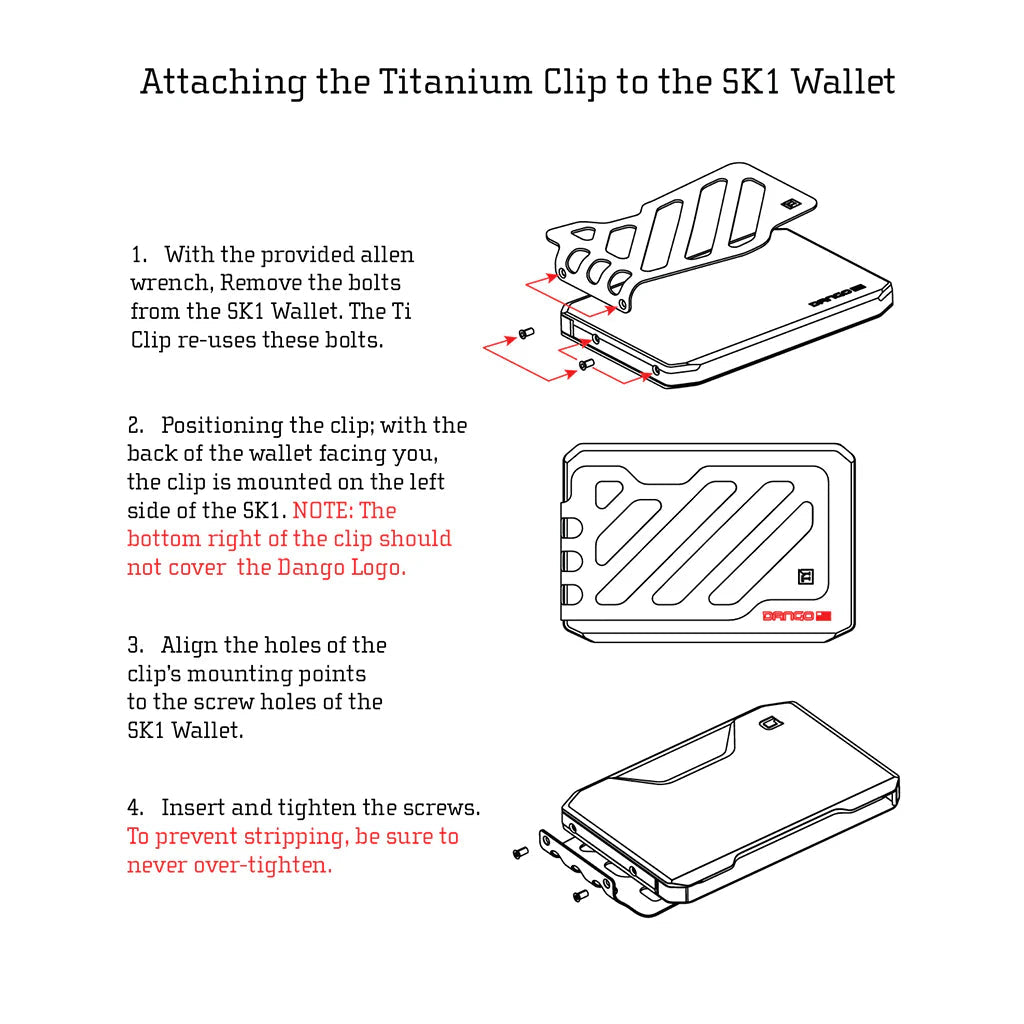 Attaching the Titanium Clip to the SK1 Wallet

1. With the provided allen wrench, Remove the bolts from the SK1 Wallet. The Ti Clip re-uses these bolts.

DANGO

2. Positioning the clip; with the back of the wallet facing you, the clip is mounted on the left side of the SK1. NOTE: The bottom right of the clip should not cover the Dango Logo.

DANGO

3. Align the holes of the clip's mounting points to the screw holes of the SK1 Wallet.

4. Insert and tighten the screws. To prevent stripping, be sure to never over-tighten.