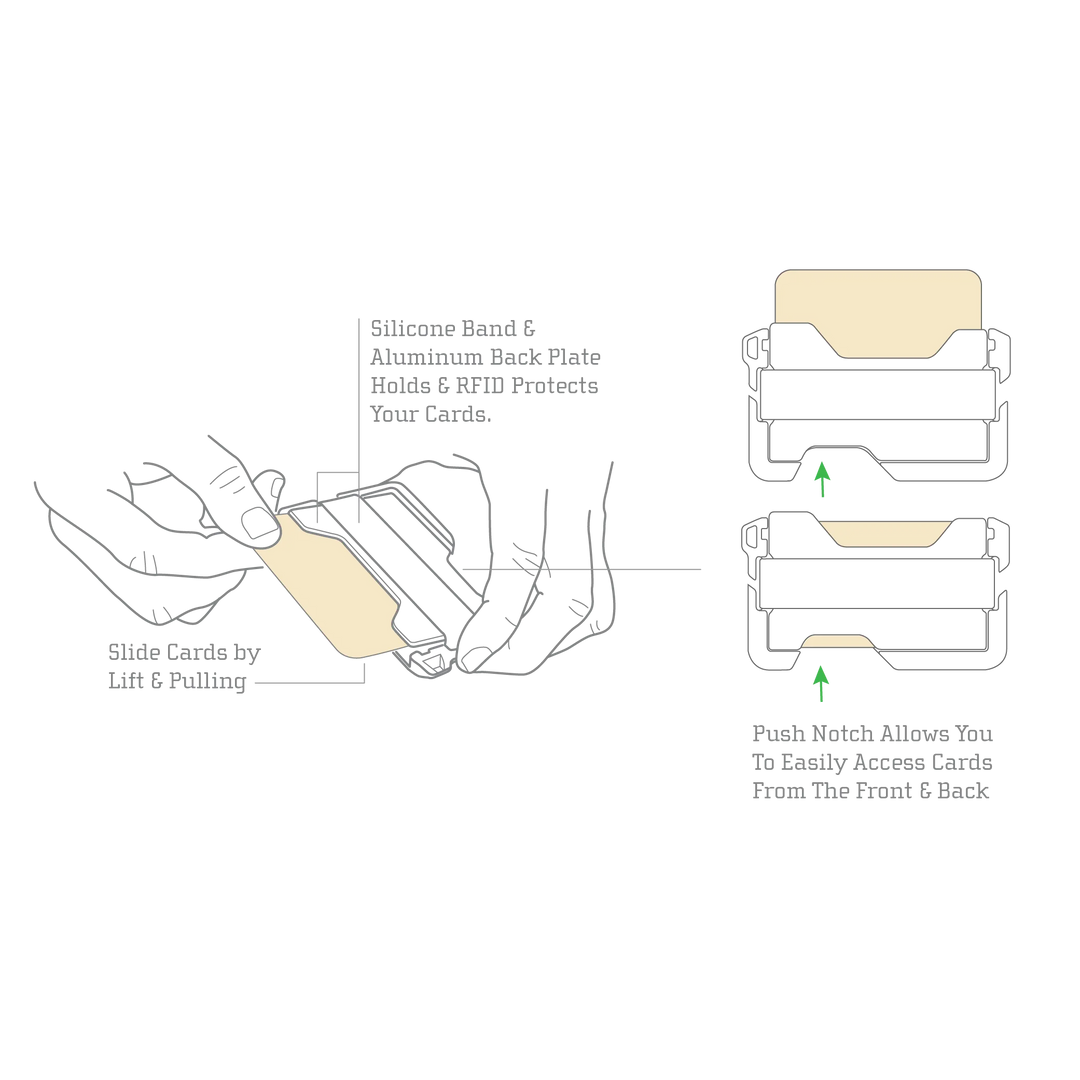 Silicone Band & Aluminum Back Plate Holds & RFID Protects Your Cards.

Slide Cards by Lift & Pulling

Push Notch Allows You To Easily Access Cards From The Front & Back