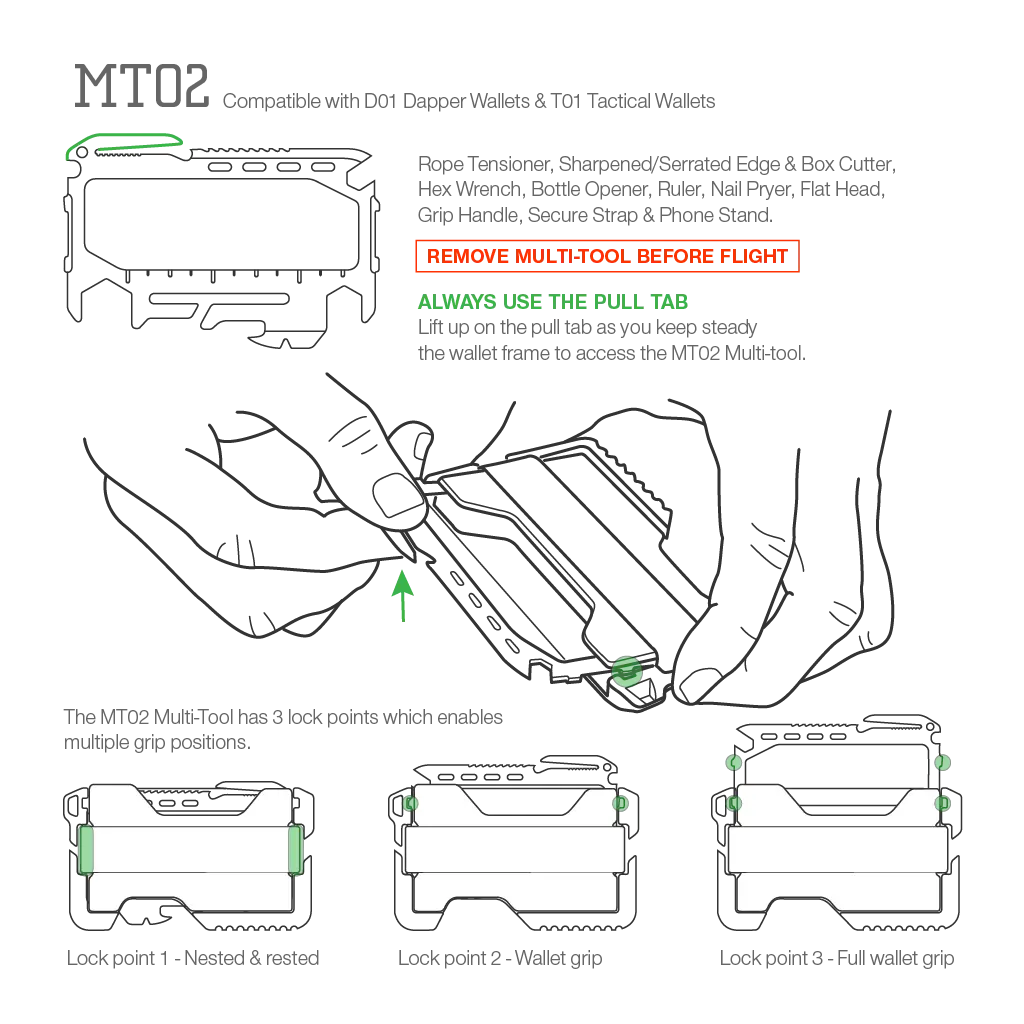 MT02 Compatible with D01 Dapper Wallets & T01 Tactical Wallets

Rope Tensioner, Sharpened/Serrated Edge & Box Cutter, Hex Wrench, Bottle Opener, Ruler, Nail Pryer, Flat Head, Grip Handle, Secure Strap & Phone Stand.

REMOVE MULTI-TOOL BEFORE FLIGHT

ALWAYS USE THE PULL TAB
Lift up on the pull tab as you keep steady the wallet frame to access the MT02 Multi-tool.

The MT02 Multi-Tool has 3 lock points which enables multiple grip positions.

Lock point 1 - Nested & rested

Lock point 2 - Wallet grip

Lock point 3 - Full wallet grip