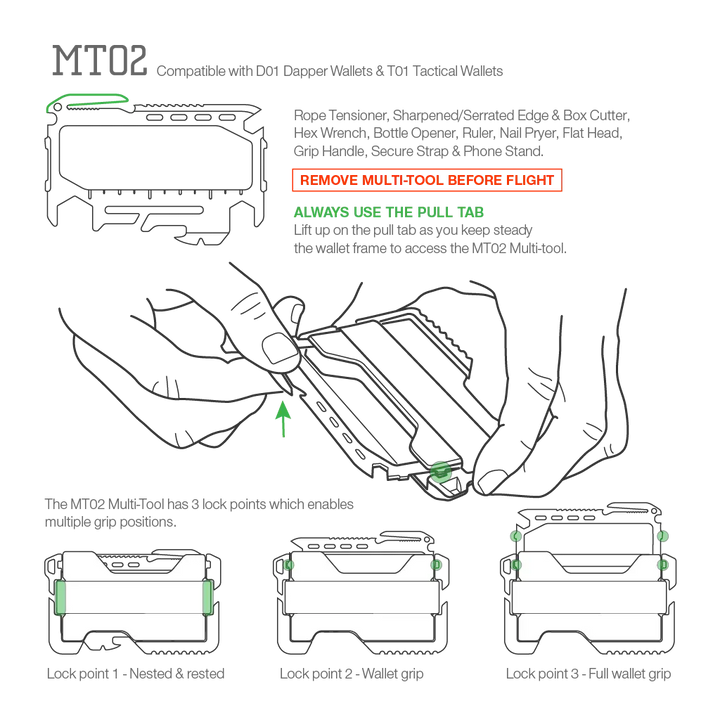 MT02 Compatible with D01 Dapper Wallets & T01 Tactical Wallets

Rope Tensioner, Sharpened/Serrated Edge & Box Cutter, Hex Wrench, Bottle Opener, Ruler, Nail Pryer, Flat Head, Grip Handle, Secure Strap & Phone Stand.

REMOVE MULTI-TOOL BEFORE FLIGHT

ALWAYS USE THE PULL TAB
Lift up on the pull tab as you keep steady the wallet frame to access the MT02 Multi-tool.

The MT02 Multi-Tool has 3 lock points which enables multiple grip positions.

Lock point 1 - Nested & rested

Lock point 2 - Wallet grip

Lock point 3 - Full wallet grip