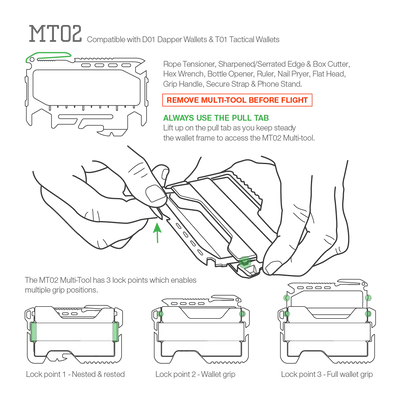 MT02 Compatible with D01 Dapper Wallets & T01 Tactical Wallets

Rope Tensioner, Sharpened/Serrated Edge & Box Cutter, Hex Wrench, Bottle Opener, Ruler, Nail Pryer, Flat Head, Grip Handle, Secure Strap & Phone Stand.

REMOVE MULTI-TOOL BEFORE FLIGHT

ALWAYS USE THE PULL TAB
Lift up on the pull tab as you keep steady the wallet frame to access the MT02 Multi-tool.

The MT02 Multi-Tool has 3 lock points which enables multiple grip positions.

Lock point 1 - Nested & rested

Lock point 2 - Wallet grip

Lock point 3 - Full wallet grip